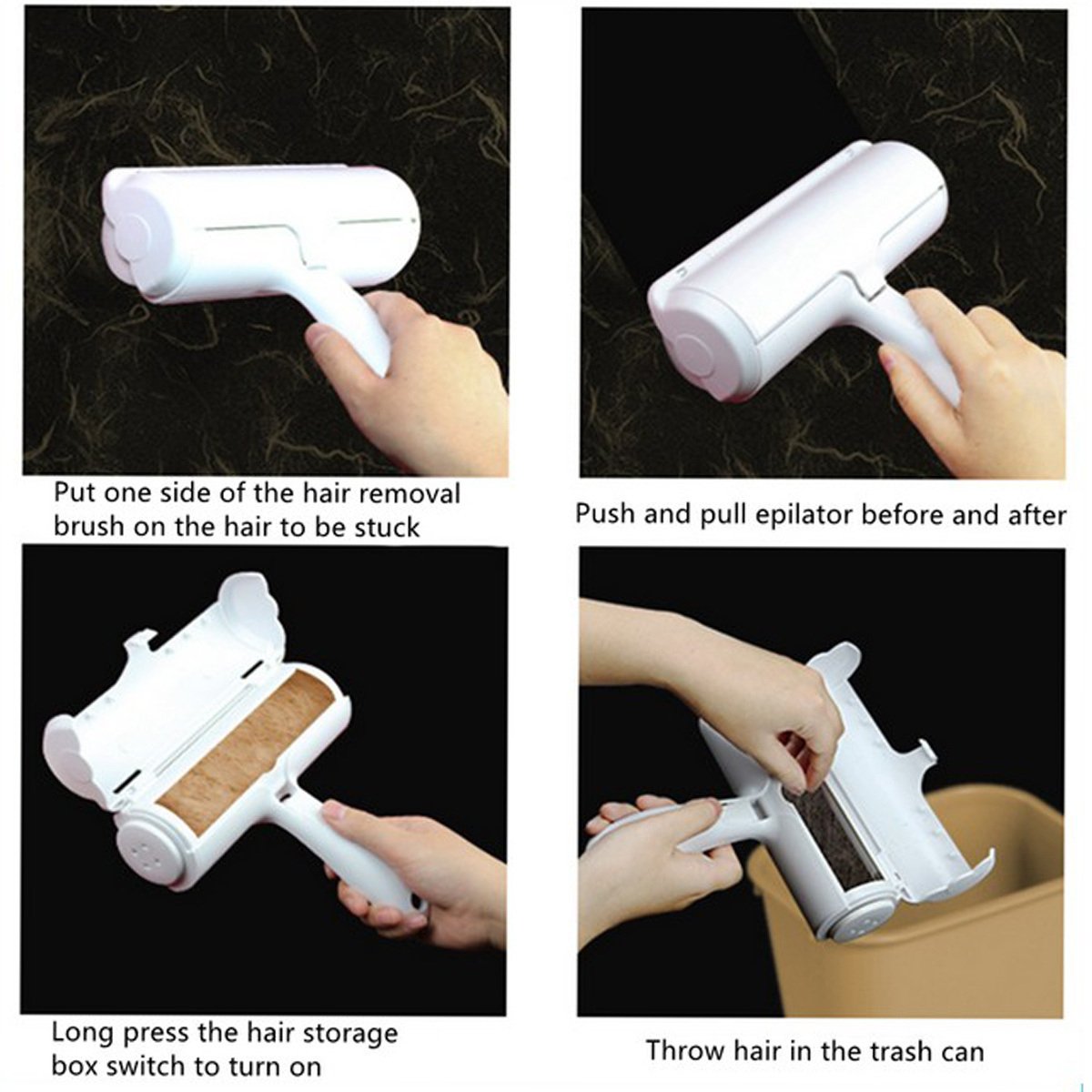 Put one side of the hair removal brush on the hair to be stuck

Push and pull epilator before and after

Long press the hair storage box switch to turn on

Throw hair in the trash can